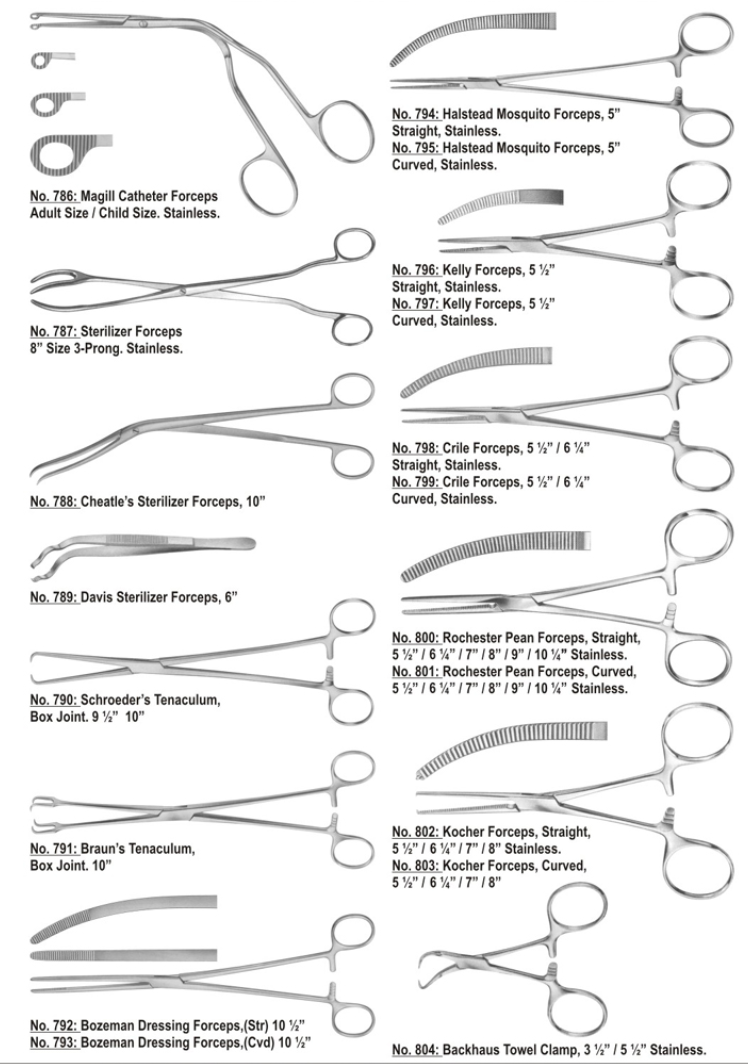 No. 786: Magill Catheter Forceps Adult Size / Child Size. Stainless.

No. 787: Sterilizer Forceps 8" Size 3-Prong. Stainless.

No. 788: Cheatle's Sterilizer Forceps, 10"

No. 789: Davis Sterilizer Forceps, 6"

No. 790: Schroeder's Tenaculum, Box Joint. 9 ½" 10"

No. 791: Braun's Tenaculum, Box Joint. 10"

No. 792: Bozeman Dressing Forceps,(Str) 10 ½"
No. 793: Bozeman Dressing Forceps,(Cvd) 10 ½"

No. 794: Halstead Mosquito Forceps, 5" Straight, Stainless.
No. 795: Halstead Mosquito Forceps, 5" Curved, Stainless.

No. 796: Kelly Forceps, 5 ½" Straight, Stainless.
No. 797: Kelly Forceps, 5 ½" Curved, Stainless.

No. 798: Crile Forceps, 5 ½" / 6 ¼" Straight, Stainless.
No. 799: Crile Forceps, 5 ½" / 6 ¼" Curved, Stainless.

No. 800: Rochester Pean Forceps, Straight, 5 ½" / 6 ¼" / 7" / 8" / 9" / 10 ¼" Stainless.
No. 801: Rochester Pean Forceps, Curved, 5 ½" / 6 ¼" / 7" / 8" / 9" / 10 ¼" Stainless.

No. 802: Kocher Forceps, Straight, 5 ½" / 6 ¼" / 7" / 8" Stainless.
No. 803: Kocher Forceps, Curved, 5 ½" / 6 ¼" / 7" / 8"

No. 804: Backhaus Towel Clamp, 3 ½" / 5 ½" Stainless.